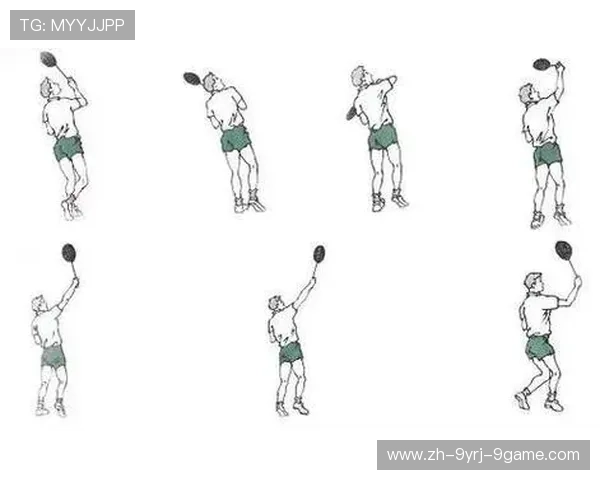 TG: MYYJJPP

www.zh-9yrj-9game.com